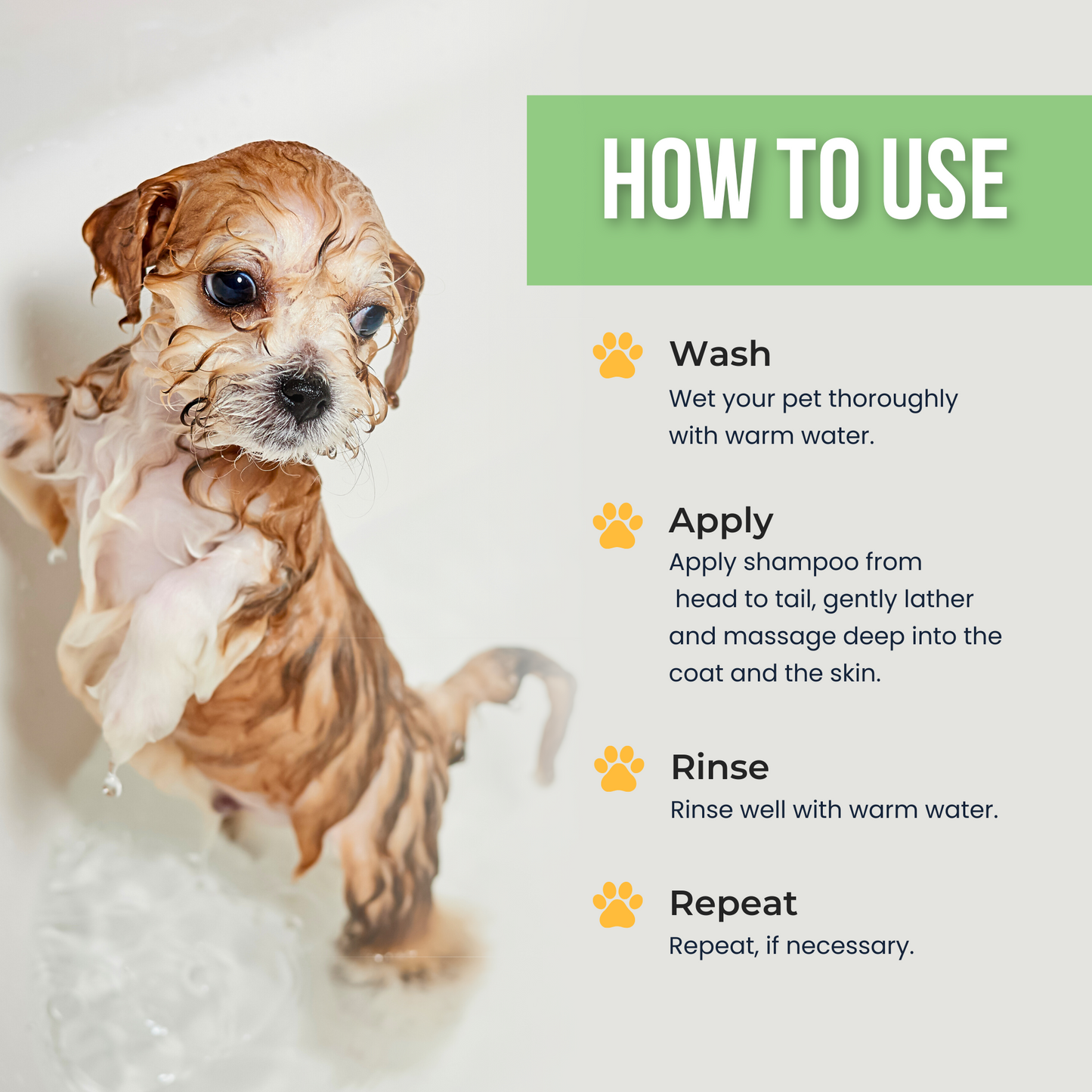 HOW TO USE

Wash
Wet your pet thoroughly with warm water.

Apply
Apply shampoo from head to tail, gently lather and massage deep into the coat and the skin.

Rinse
Rinse well with warm water.

Repeat
Repeat, if necessary.