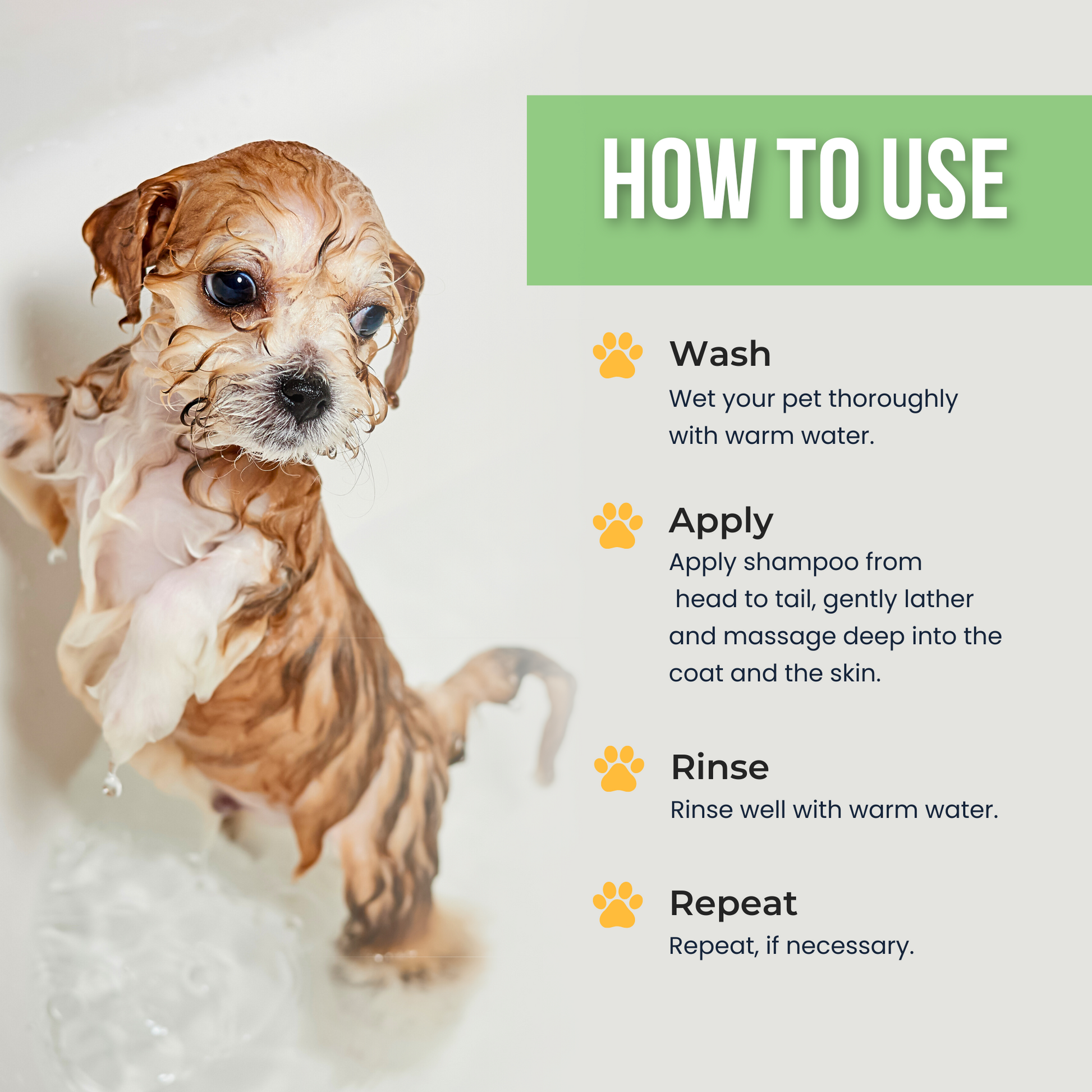 HOW TO USE

Wash
Wet your pet thoroughly with warm water.

Apply
Apply shampoo from head to tail, gently lather and massage deep into the coat and the skin.

Rinse
Rinse well with warm water.

Repeat
Repeat, if necessary.