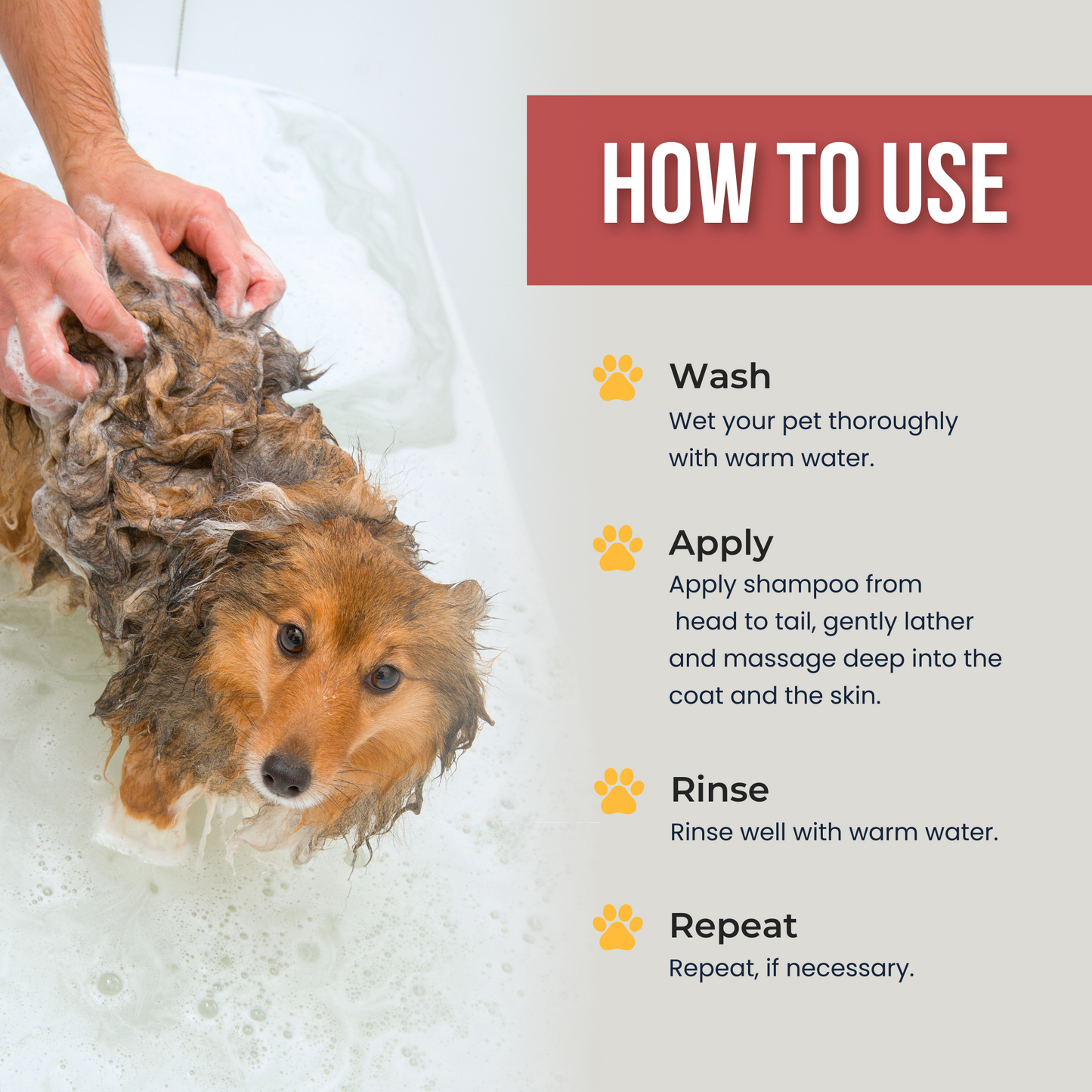 HOW TO USE

Wash
Wet your pet thoroughly with warm water.

Apply
Apply shampoo from head to tail, gently lather and massage deep into the coat and the skin.

Rinse
Rinse well with warm water.

Repeat
Repeat, if necessary.