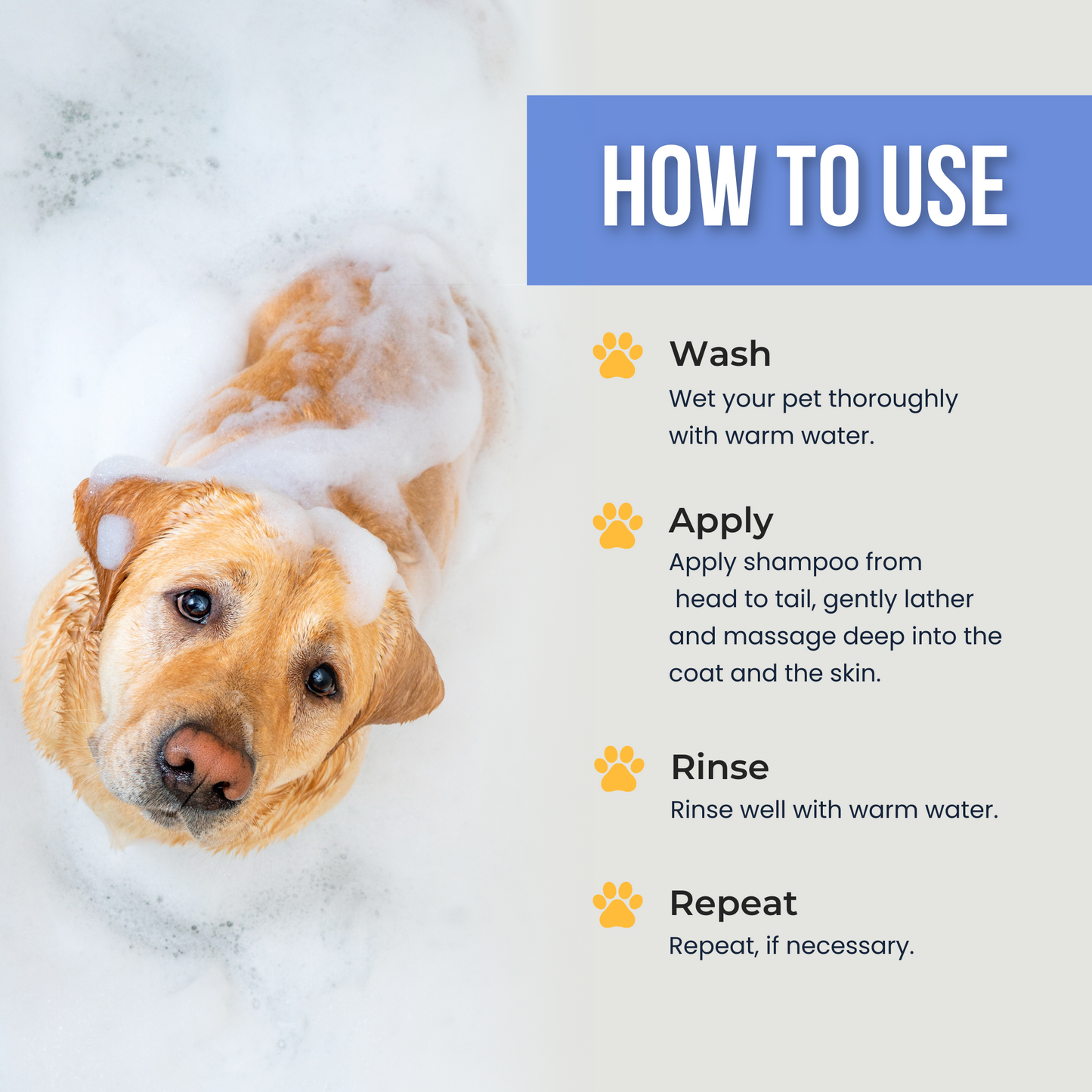 HOW TO USE

Wash
Wet your pet thoroughly with warm water.

Apply
Apply shampoo from head to tail, gently lather and massage deep into the coat and the skin.

Rinse
Rinse well with warm water.

Repeat
Repeat, if necessary.