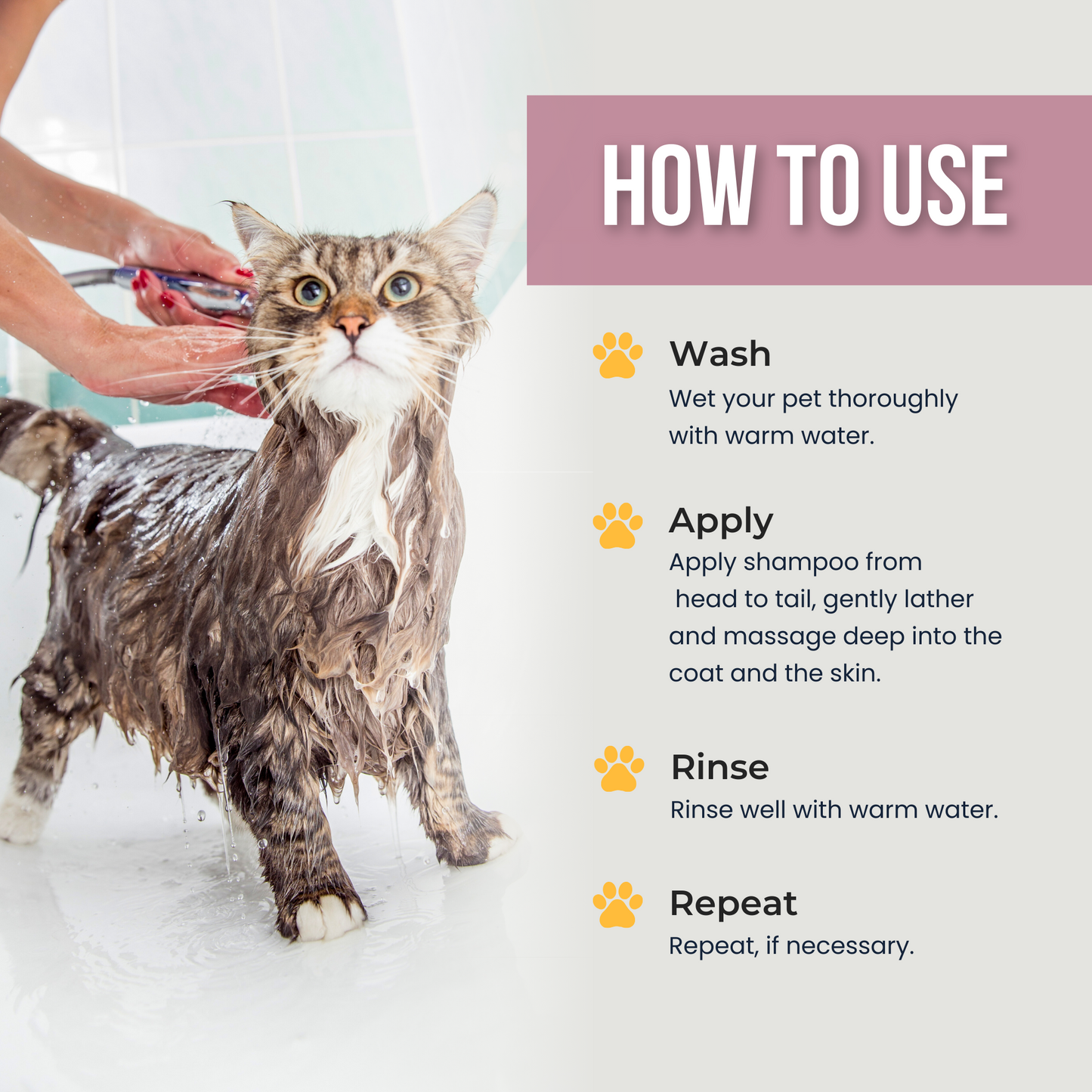 HOW TO USE

Wash
Wet your pet thoroughly with warm water.

Apply
Apply shampoo from head to tail, gently lather and massage deep into the coat and the skin.

Rinse
Rinse well with warm water.

Repeat
Repeat, if necessary.