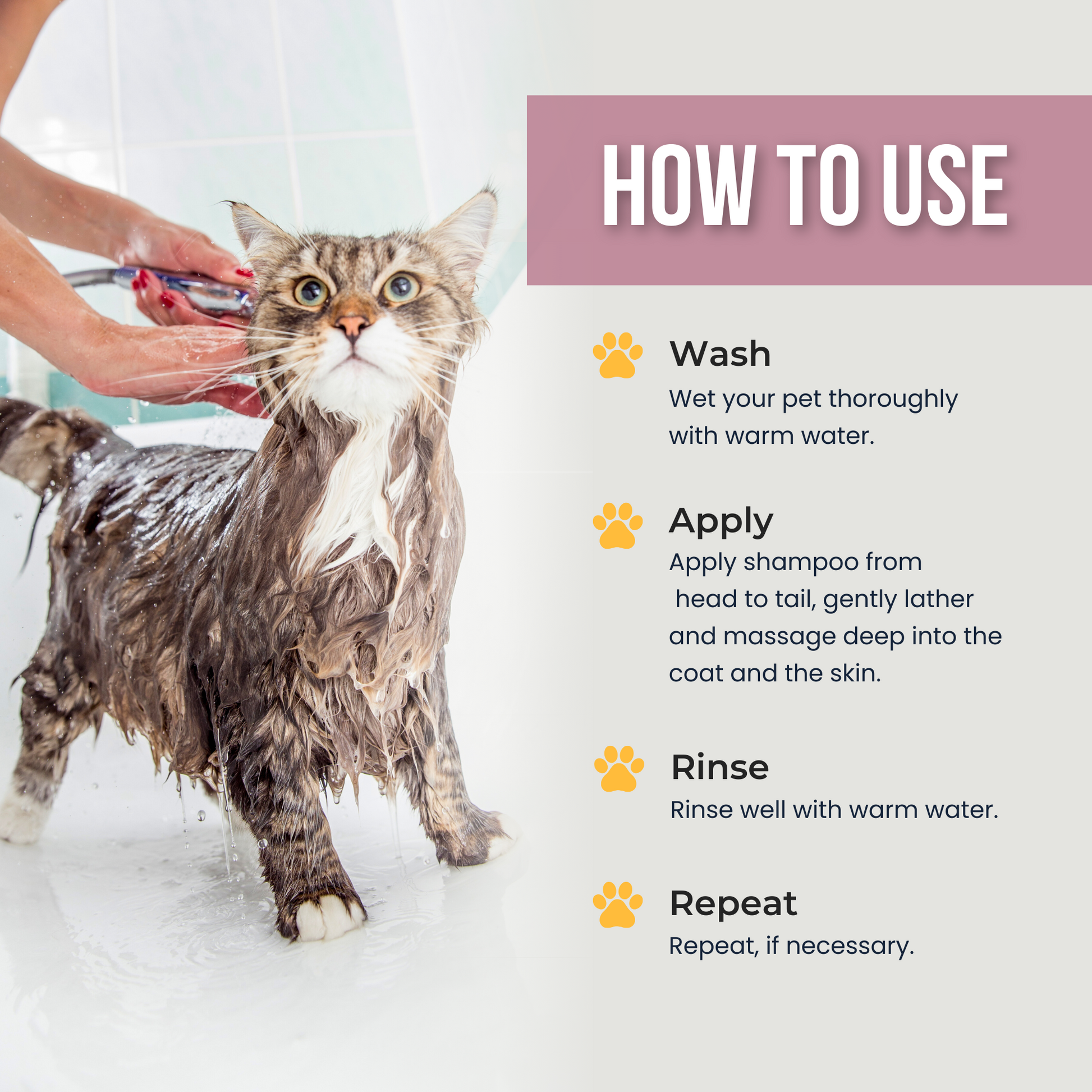 HOW TO USE

Wash
Wet your pet thoroughly with warm water.

Apply
Apply shampoo from head to tail, gently lather and massage deep into the coat and the skin.

Rinse
Rinse well with warm water.

Repeat
Repeat, if necessary.